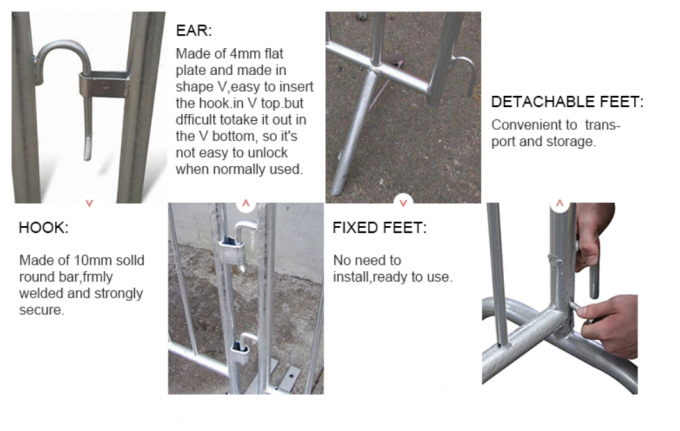 EAR:

Made of 4mm flat plate and made in shape V,easy to insert the hook.in V top.but dfficult totake it out in the V bottom, so it's not easy to unlock when normally used.

DETACHABLE FEET:

Convenient to transport and storage.

HOOK:

Made of 10mm solld round bar,frmly welded and strongly secure.

FIXED FEET:

No need to install,ready to use.